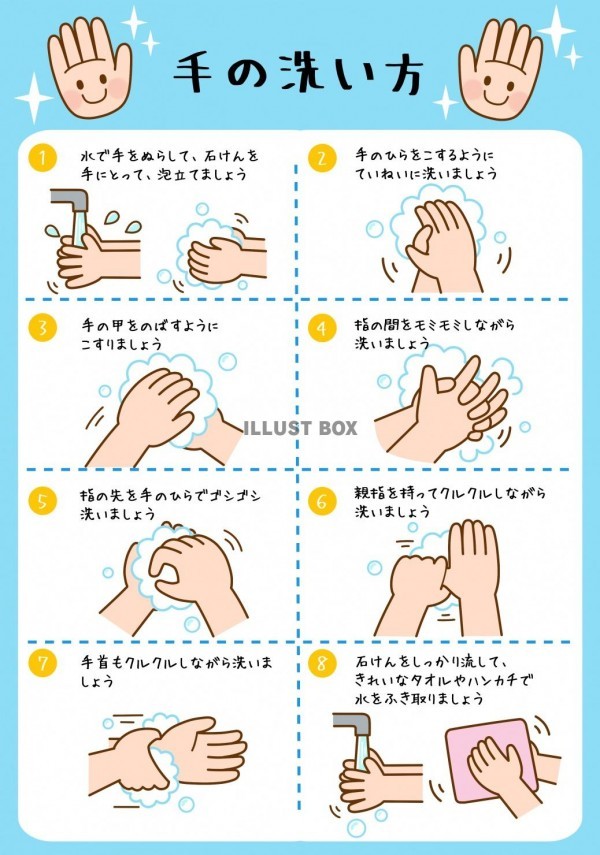 手の洗い方

1 水で手をぬらして、石けんを手にとって、泡立てましょう

2 手のひらをこするようにていねいに洗いましょう

3 手の甲をのばすようにこすりましょう

4 指の間をモミモミしながら洗いましょう

ILLUST BOX

5 指の先を手のひらでゴシゴシ洗いましょう

6 親指を持ってクルクルしながら洗いましょう

7 手首もクルクルしながら洗いましょう

8 石けんをしっかり流して、きれいなタオルやハンカチで水をふき取りましょう