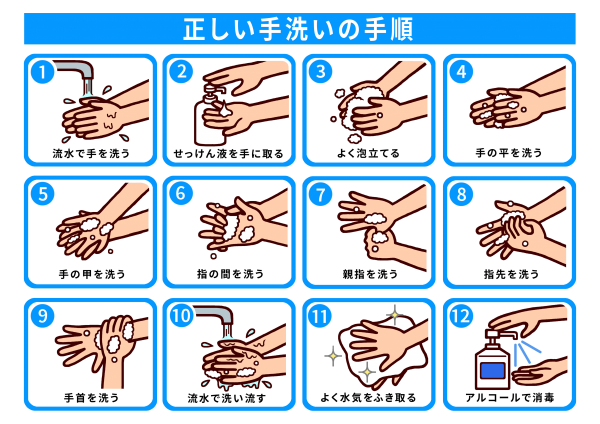 正しい手洗いの手順

1
流水で手を洗う

2
せっけん液を手に取る

3
よく泡立てる

4
手の平を洗う

5
手の甲を洗う

6
指の間を洗う

7
親指を洗う

8
指先を洗う

9
手首を洗う

10
流水で洗い流す

11
よく水気をふき取る

12
アルコールで消毒